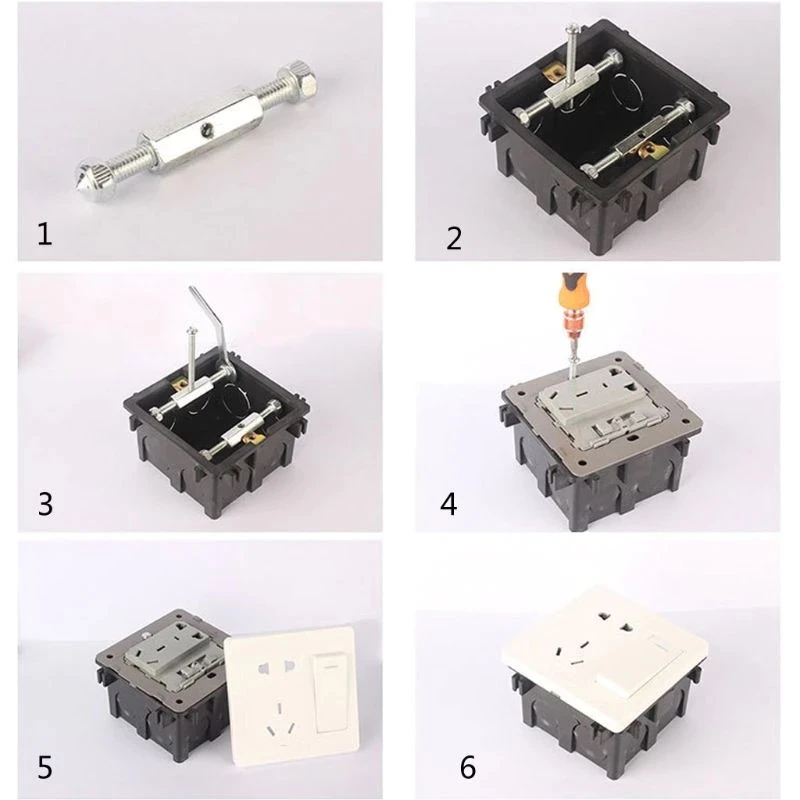 1

2

3

4

5

6